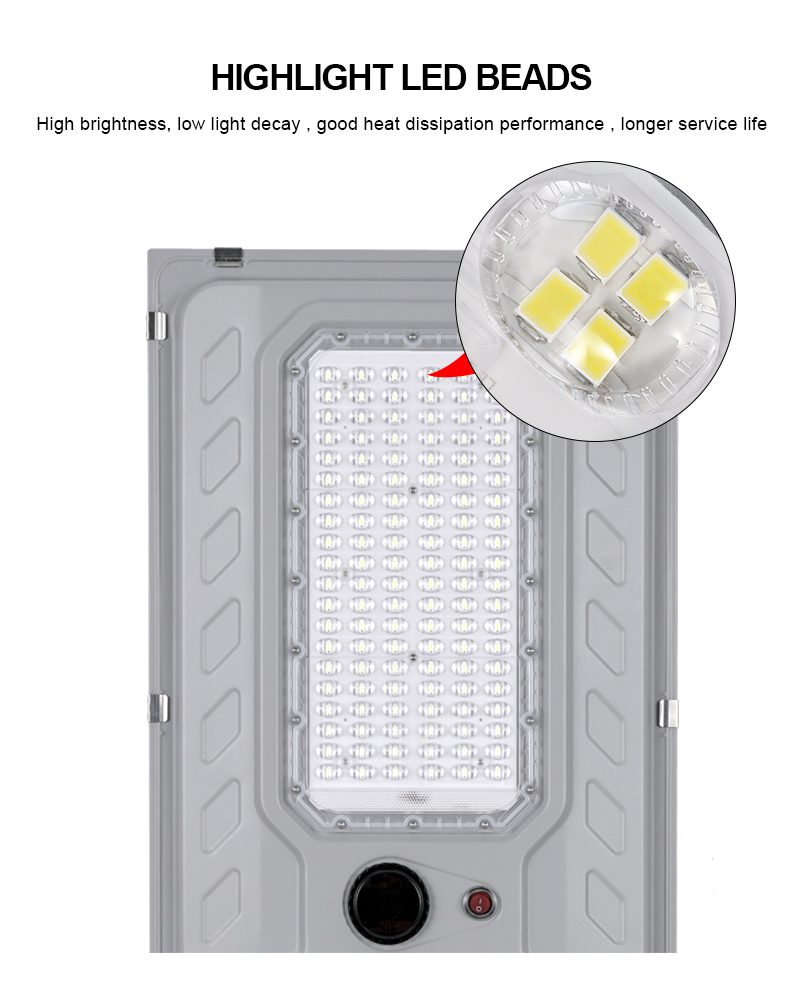 HIGHLIGHT LED BEADS

High brightness, low light decay , good heat dissipation performance , longer service life