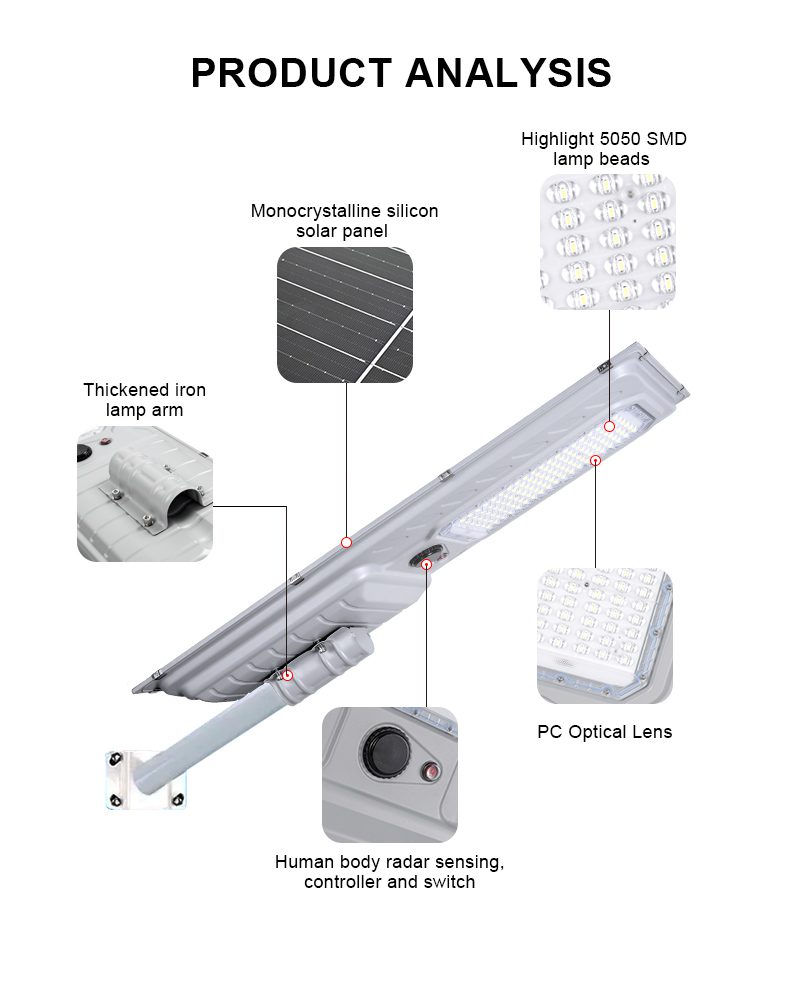 PRODUCT ANALYSIS

Highlight 5050 SMD lamp beads

Monocrystalline silicon solar panel

Thickened iron lamp arm

PC Optical Lens

Human body radar sensing, controller and switch