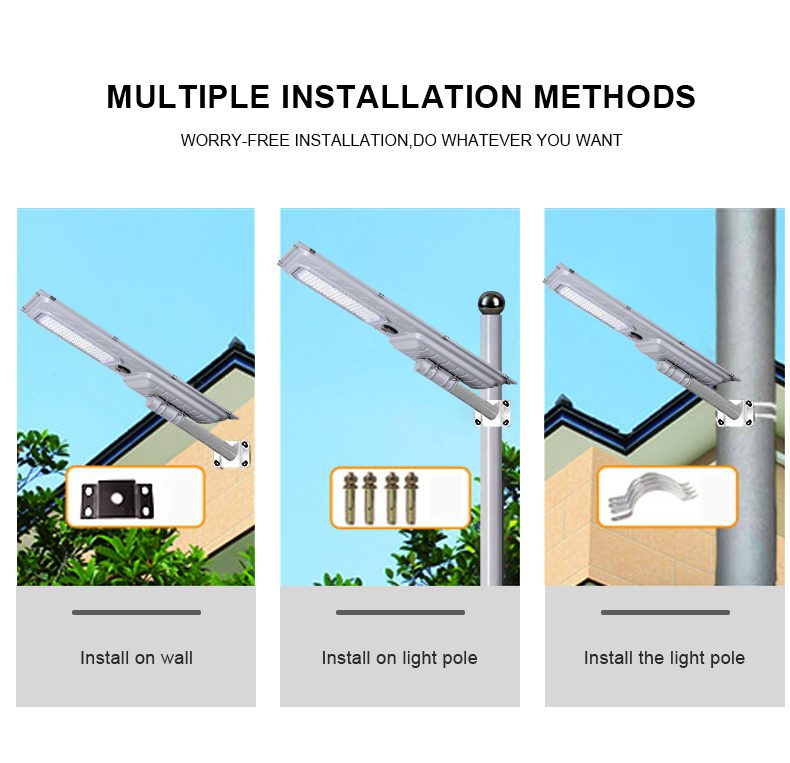 MULTIPLE INSTALLATION METHODS

WORRY-FREE INSTALLATION,DO WHATEVER YOU WANT

Install on wall

Install on light pole

Install the light pole