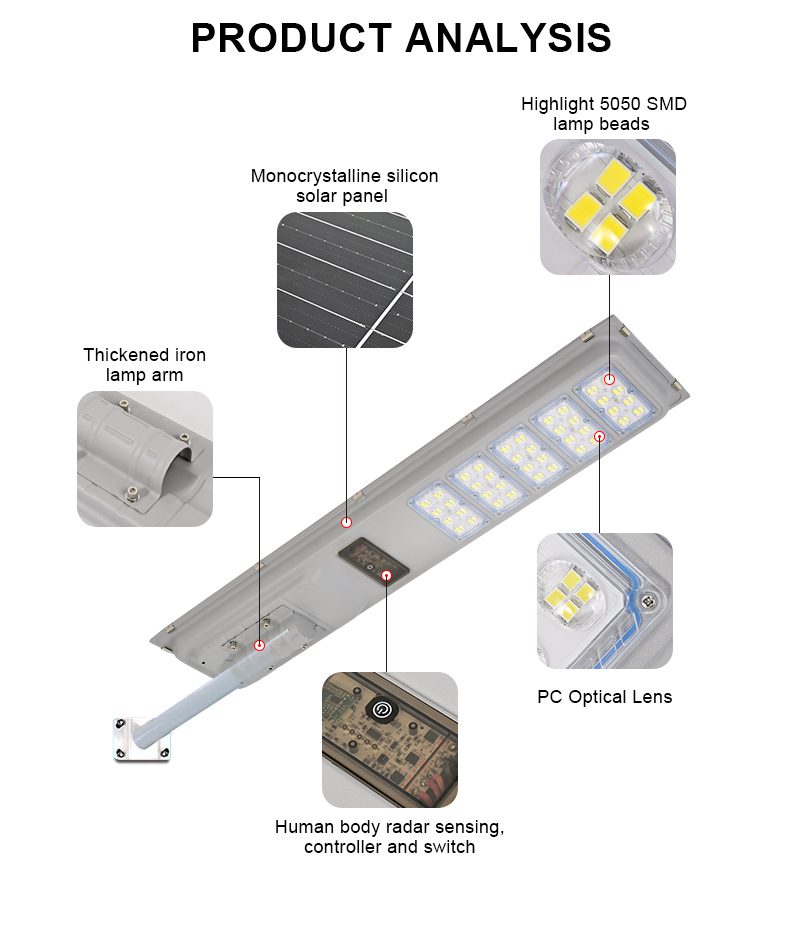 PRODUCT ANALYSIS

Highlight 5050 SMD lamp beads

Monocrystalline silicon solar panel

Thickened iron lamp arm

PC Optical Lens

Human body radar sensing, controller and switch