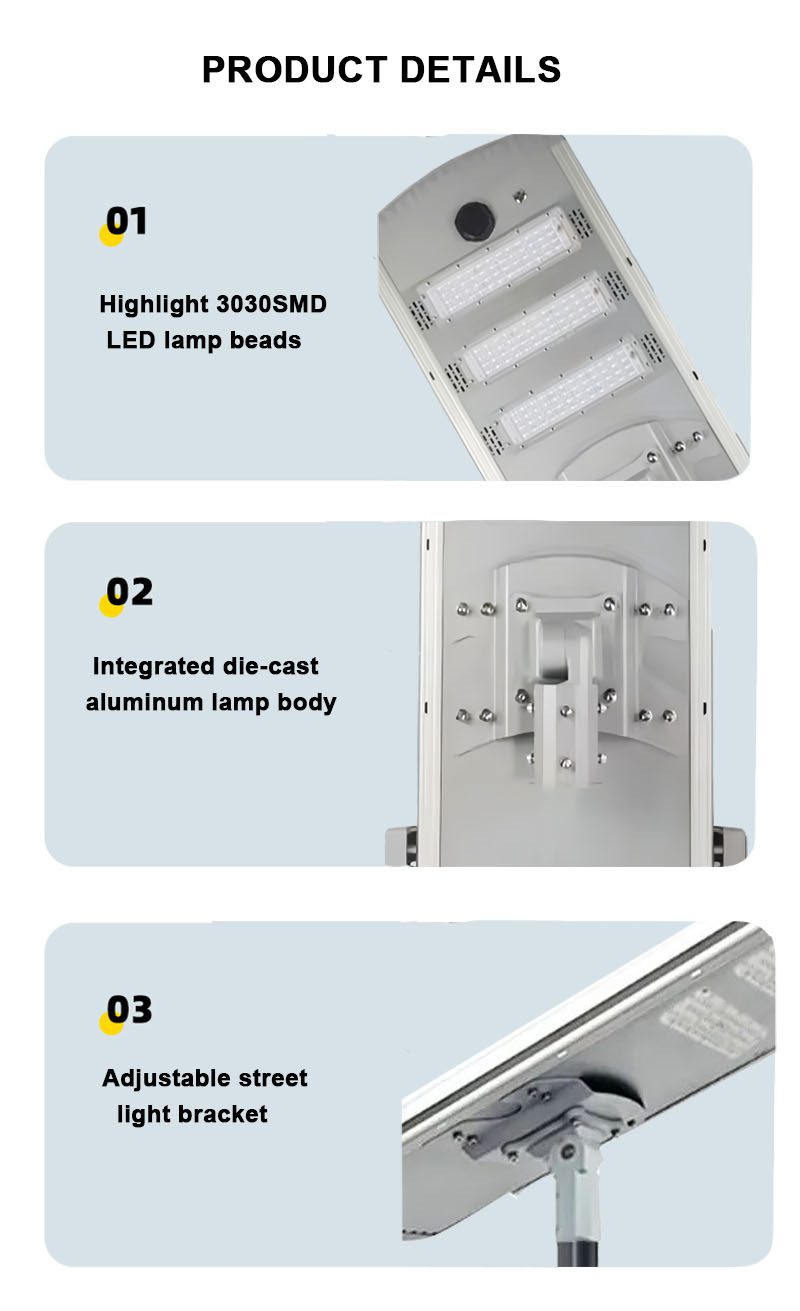 PRODUCT DETAILS

01

Highlight 3030SMD LED lamp beads

02

Integrated die-cast aluminum lamp body

03

Adjustable street light bracket