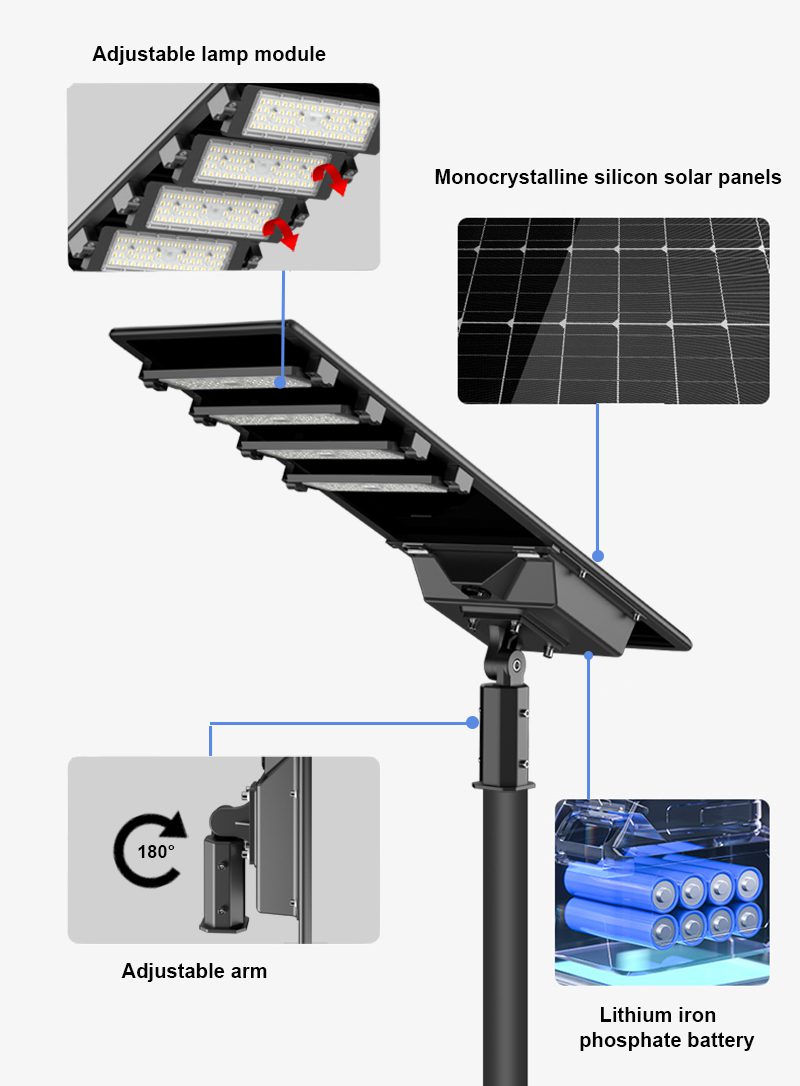 Adjustable lamp module

Monocrystalline silicon solar panels

180°

Adjustable arm

Lithium iron phosphate battery