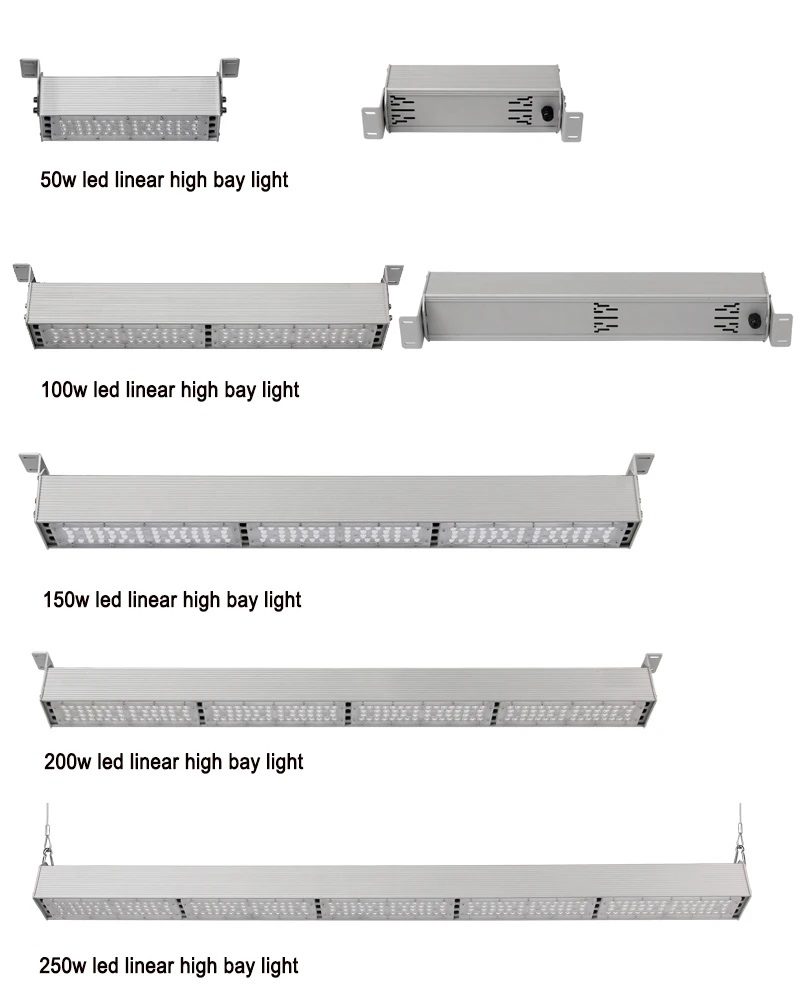 50w led linear high bay light

100w led linear high bay light

150w led linear high bay light

200w led linear high bay light

250w led linear high bay light