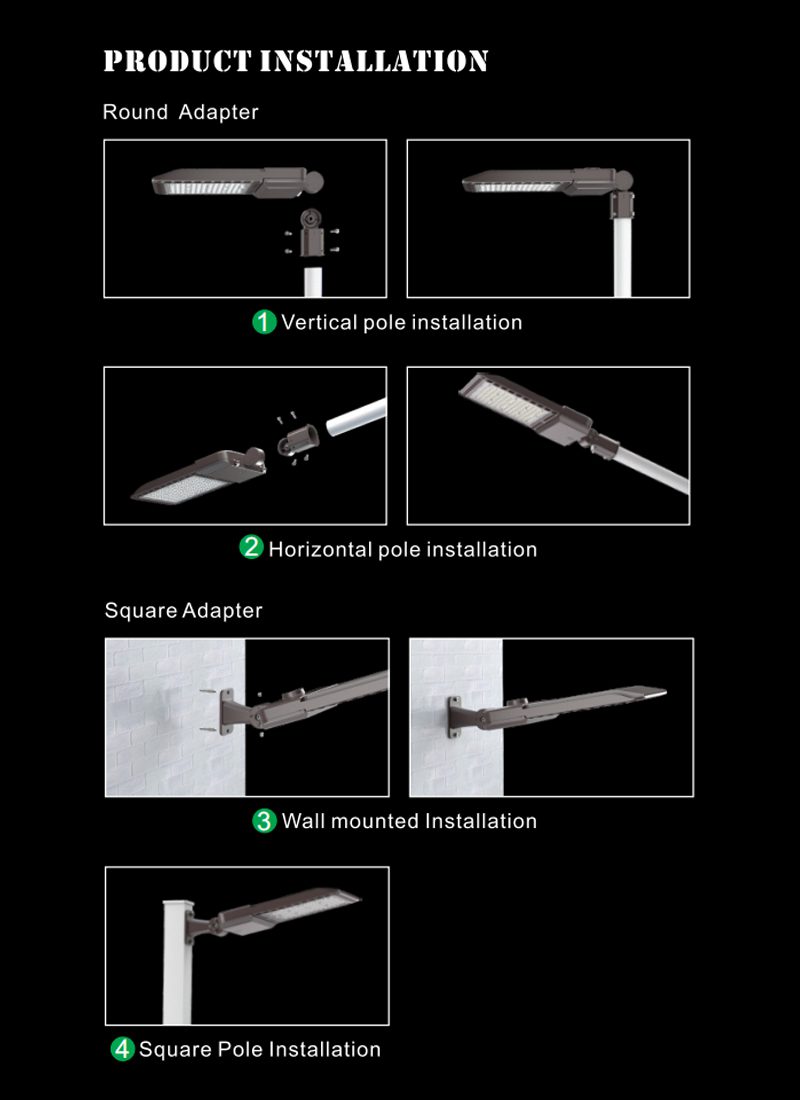 PRODUCT INSTALLATION

Round Adapter

1 Vertical pole installation

2 Horizontal pole installation

Square Adapter

3 Wall mounted Installation

4 Square Pole Installation