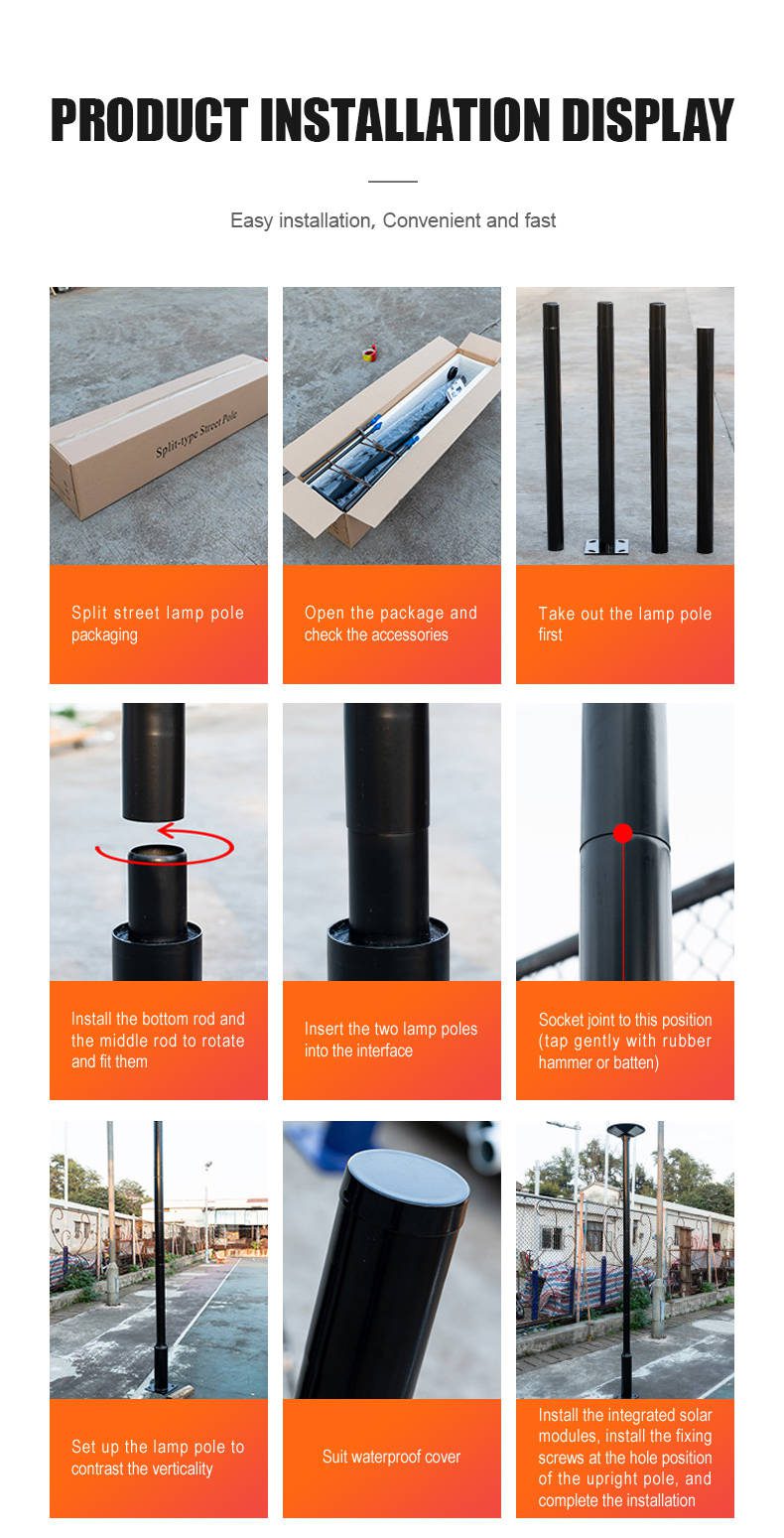 PRODUCT INSTALLATION DISPLAY

Easy installation, Convenient and fast

Split-type Street Pole

Split street lamp pole packaging

Open the package and check the accessories

Take out the lamp pole first

Install the bottom rod and the middle rod to rotate and fit them

Insert the two lamp poles into the interface

Socket joint to this position (tap gently with rubber hammer or batten)

Set up the lamp pole to contrast the verticality

Suit waterproof cover

Install the integrated solar modules, install the fixing screws at the hole position of the upright pole, and complete the installation