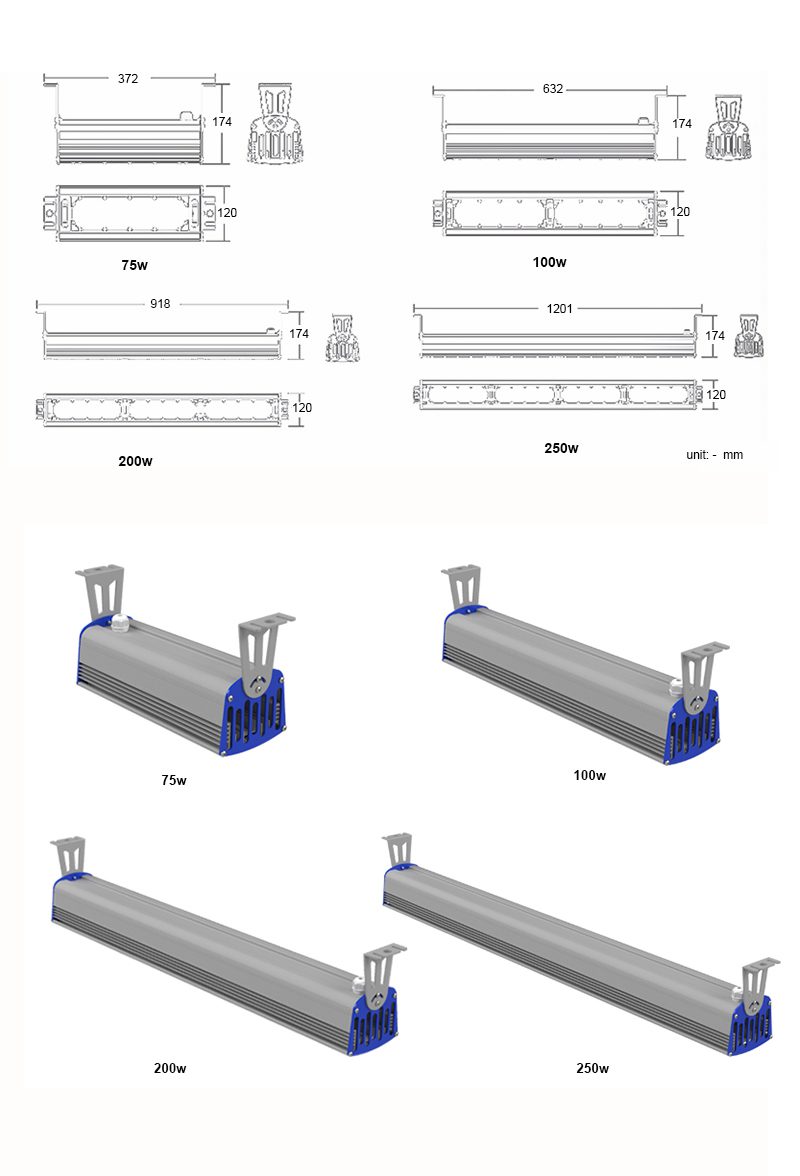 372
174
120
75w

632
174
120
100w

918
174
120
200w

1201
174
120
250w
unit: - mm

75w
100w
200w
250w