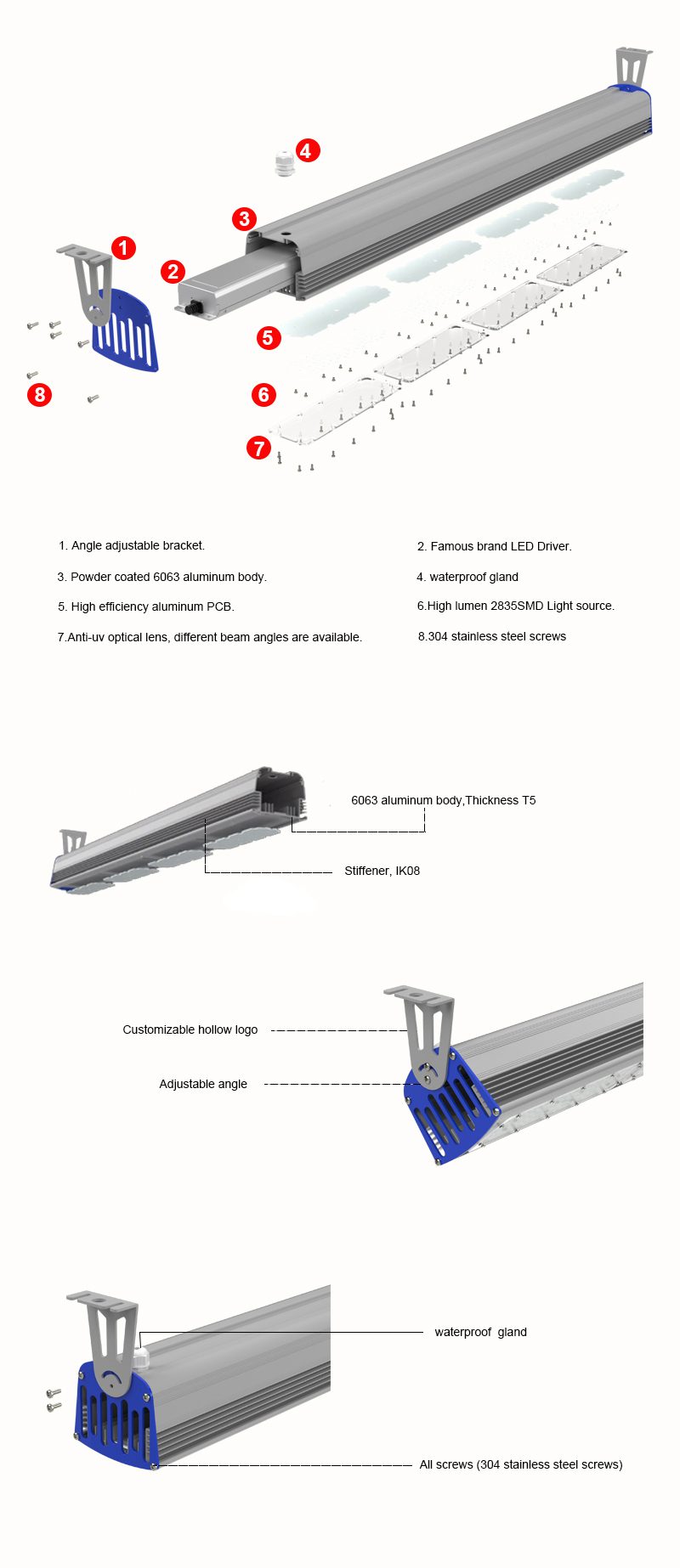 4

3

1

2

5

8

6

7

1. Angle adjustable bracket.

2. Famous brand LED Driver.

3. Powder coated 6063 aluminum body.

4. waterproof gland

5. High efficiency aluminum PCB.

6.High lumen 2835SMD Light source.

7.Anti-uv optical lens, different beam angles are available.

8.304 stainless steel screws

6063 aluminum body,Thickness T5

Stiffener, IK08

Customizable hollow logo

Adjustable angle

waterproof gland

All screws (304 stainless steel screws)